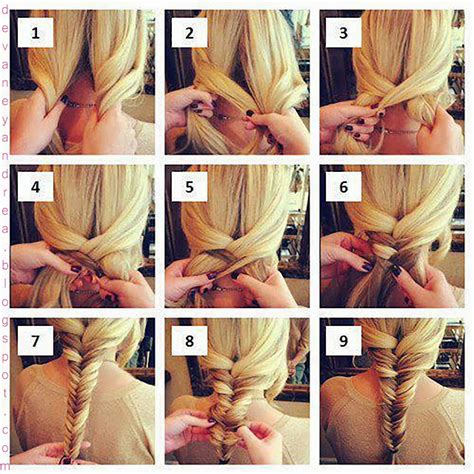 devaneyandrea.blogspot.com

1

2

3

4

5

6

7

8

9