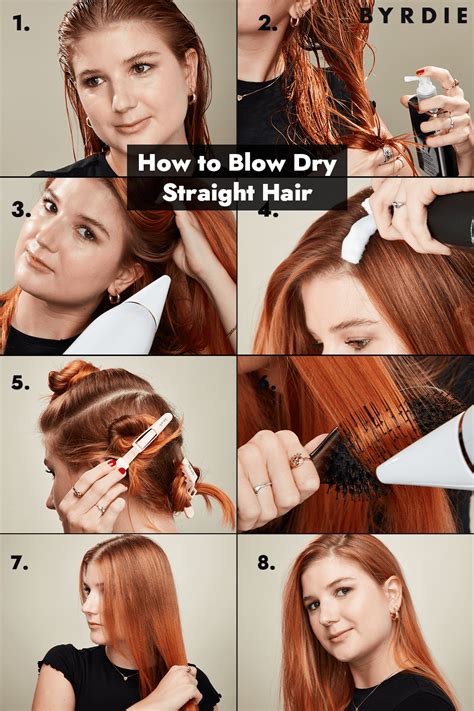 1.

2.

BYRDIE

How to Blow Dry Straight Hair

3.

4.

5.

6.

7.

8.