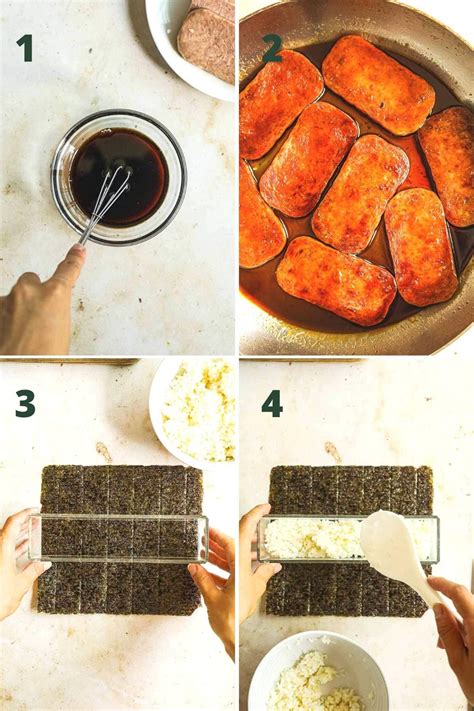 1

2

3

4