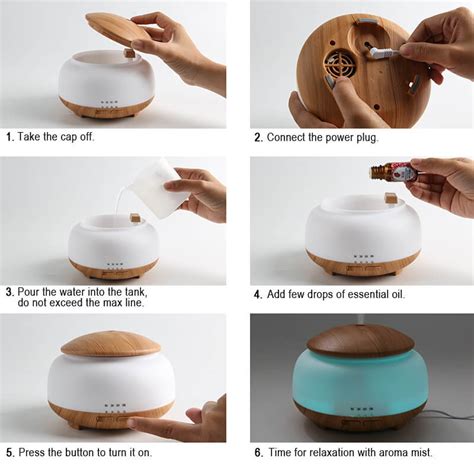 1. Take the cap off.

2. Connect the power plug.

3. Pour the water into the tank, do not exceed the max line.

4. Add few drops of essential oil.

5. Press the button to turn it on.

6. Time for relaxation with aroma mist.