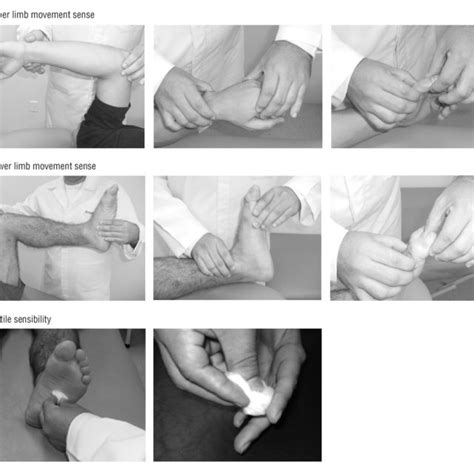 per limb movement sense

wer limb movement sense

tile sensibility