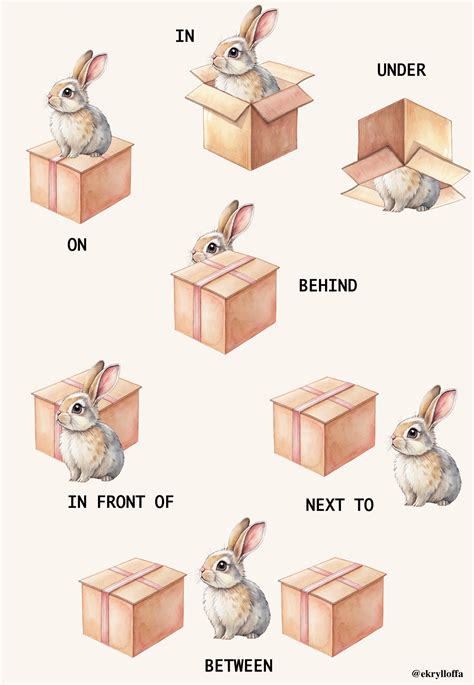 IN

UNDER

ON

BEHIND

IN FRONT OF

NEXT TO

BETWEEN

@ekrylloffa