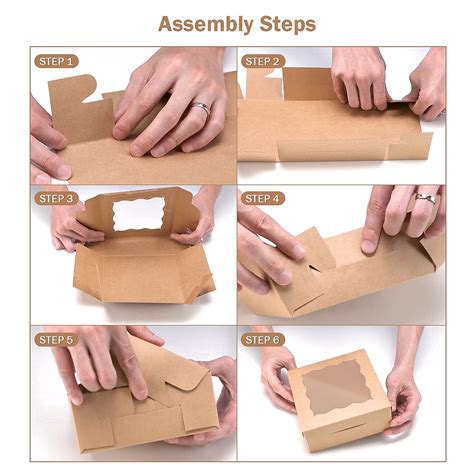 Assembly Steps

STEP 1

STEP 2

STEP 3

STEP 4

STEP 5

STEP 6