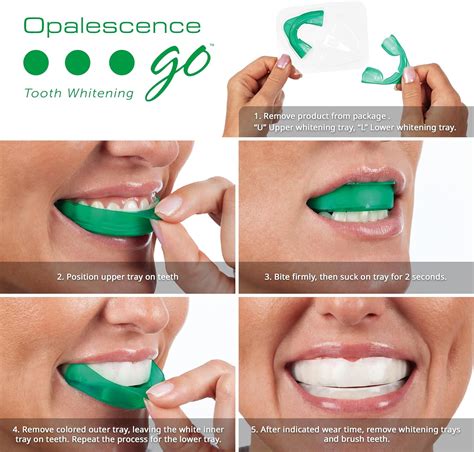 Opalescence

go™

Tooth Whitening

1. Remove product from package .
"U" Upper whitening tray, "L" Lower whitening tray.

2. Position upper tray on teeth

3. Bite firmly, then suck on tray for 2 seconds.

4. Remove colored outer tray, leaving the white inner tray on teeth. Repeat the process for the lower tray.

5. After indicated wear time, remove whitening trays and brush teeth.