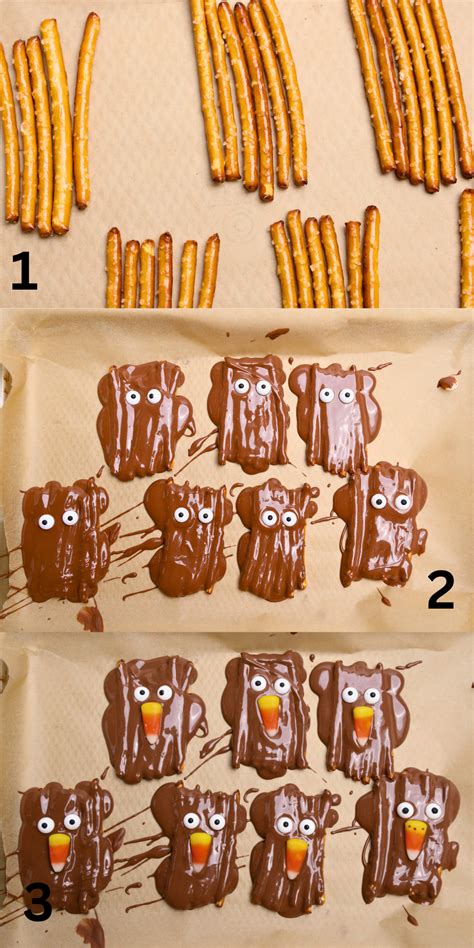 1

2

3