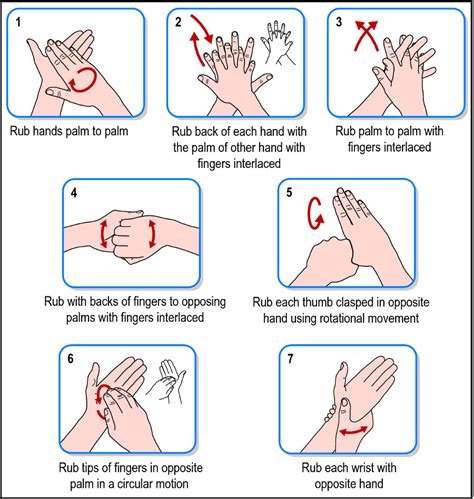 1

Rub hands palm to palm

2

Rub back of each hand with the palm of other hand with fingers interlaced

3

Rub palm to palm with fingers interlaced

4

Rub with backs of fingers to opposing palms with fingers interlaced

5

Rub each thumb clasped in opposite hand using rotational movement

6

Rub tips of fingers in opposite palm in a circular motion

7

Rub each wrist with opposite hand