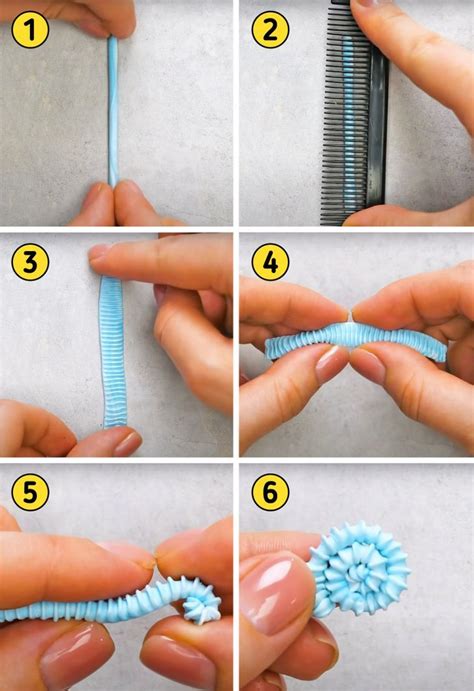 1
2
3
4
5
6