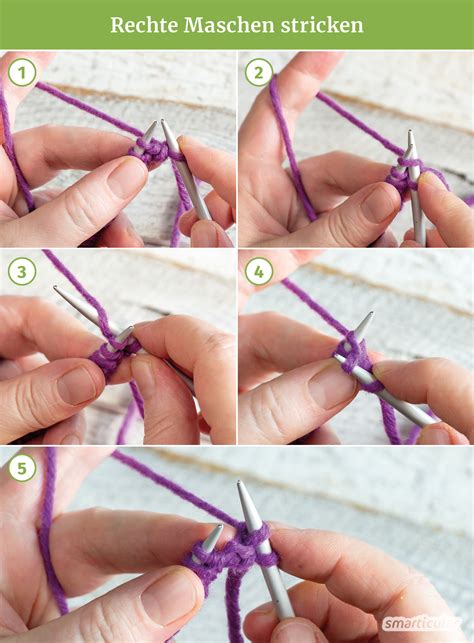 Rechte Maschen stricken

1

2

3

4

5

smarticular