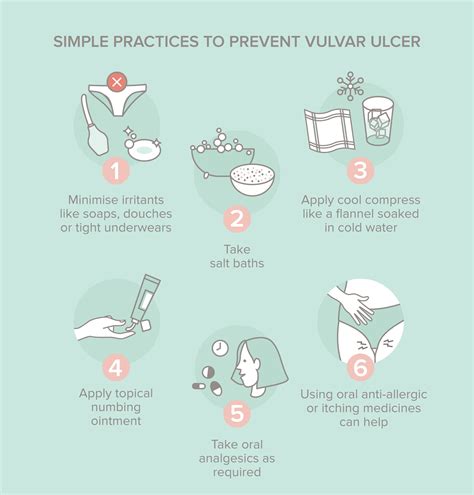 SIMPLE PRACTICES TO PREVENT VULVAR ULCER

1
Minimise irritants like soaps, douches or tight underwears

2
Take salt baths

3
Apply cool compress like a flannel soaked in cold water

4
Apply topical numbing ointment

5
Take oral analgesics as required

6
Using oral anti-allergic or itching medicines can help