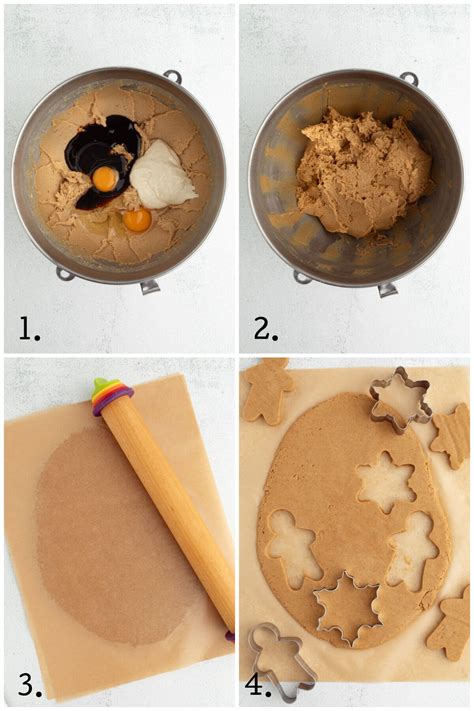 1.

2.

3.

4.