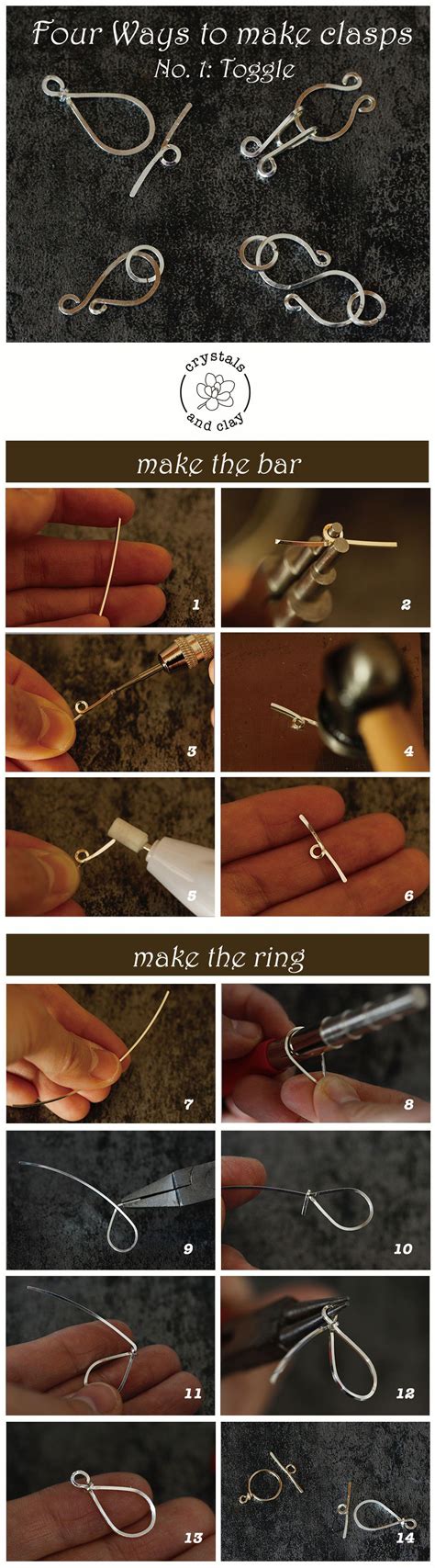 Four Ways to make clasps
No. 1: Toggle

crystals and clay

make the bar

1

2

3

4

5

6

make the ring

7

8

9

10

11

12

13

14