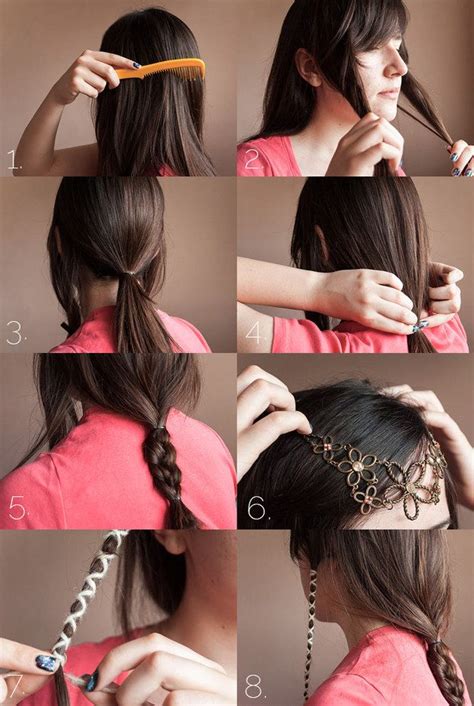 1.
2.
3.
4.
5.
6.
7.
8.