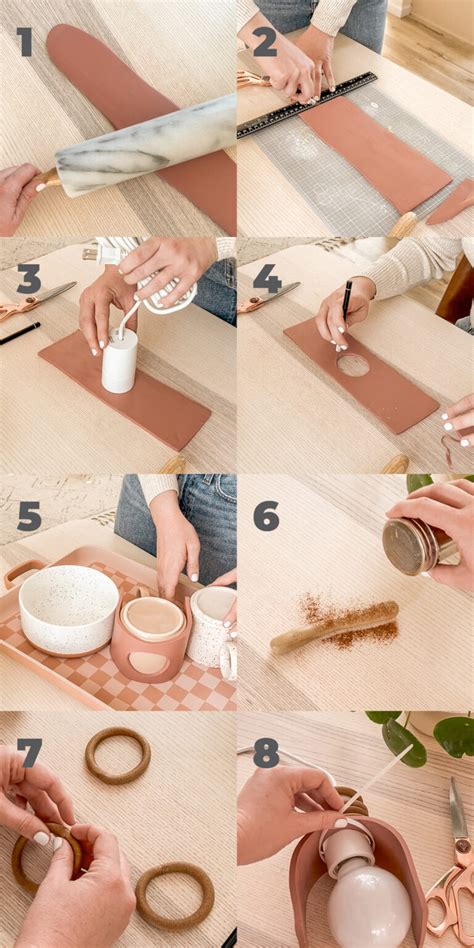 1

2

3

4

5

6

7

8