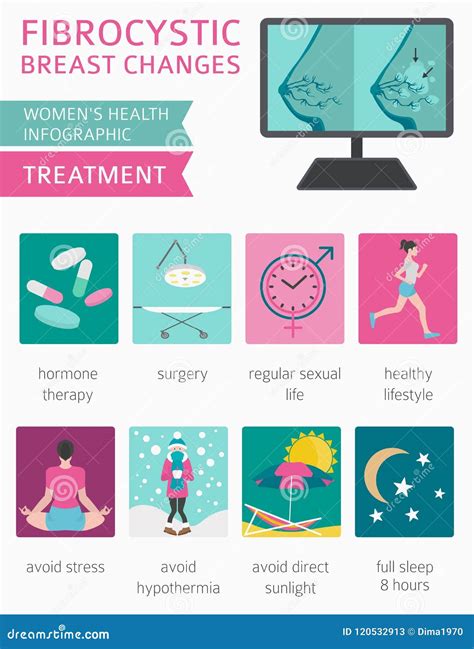 FIBROCYSTIC
BREAST CHANGES

WOMEN'S HEALTH
INFOGRAPHIC

TREATMENT

hormone therapy

surgery

regular sexual life

healthy lifestyle

avoid stress

avoid hypothermia

avoid direct sunlight

full sleep 8 hours

dreamstime.com

ID 120532913 © Dima1970