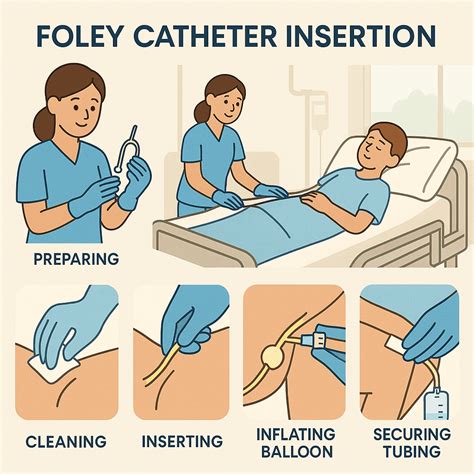 FOLEY CATHETER INSERTION

PREPARING

CLEANING

INSERTING

INFLATING BALLOON

SECURING TUBING