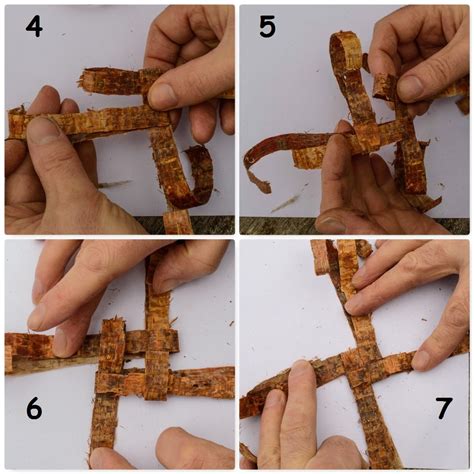 4

5

6

7