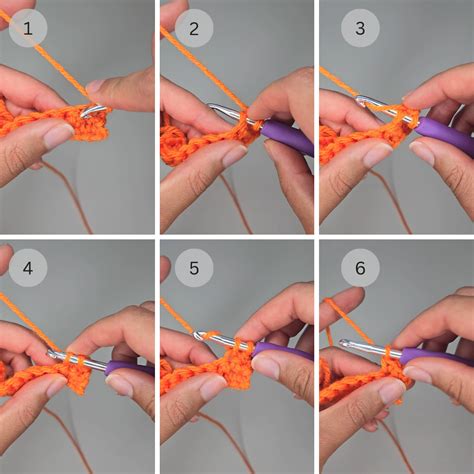 1

2

3

4

5

6