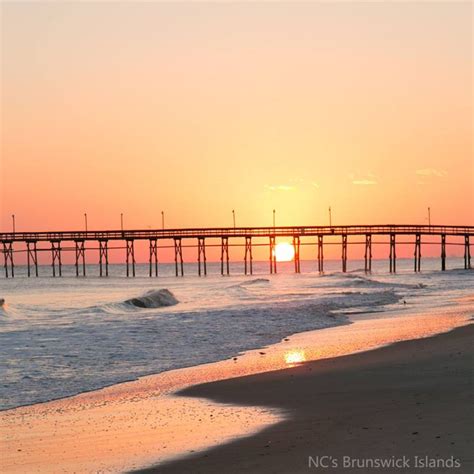 NC's Brunswick Islands