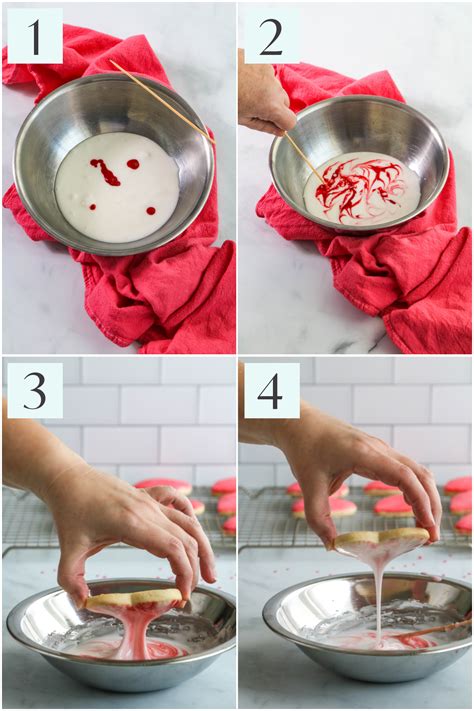 1

2

3

4