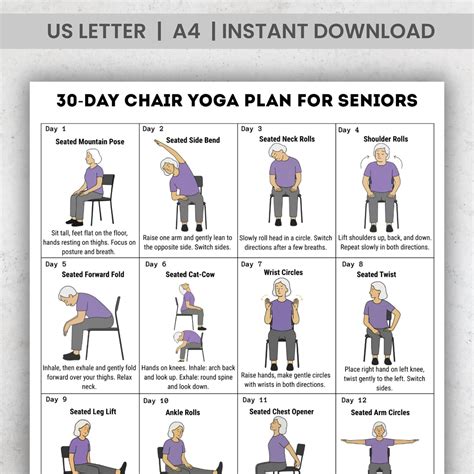 US LETTER | A4 | INSTANT DOWNLOAD

30-DAY CHAIR YOGA PLAN FOR SENIORS

| Day 1 Seated Mountain Pose Sit tall, feet flat on the floor, hands resting on thighs. Focus on posture and breath. | Day 2 Seated Side Bend Raise one arm and gently lean to the opposite side. Switch sides. | Day 3 Seated Neck Rolls Slowly roll head in a circle. Switch directions after a few breaths. | Day 4 Shoulder Rolls Lift shoulders up, back, and down. Repeat slowly in both directions. |
|---|---|---|---|
| Day 5 Seated Forward Fold Inhale, then exhale and gently fold forward over your thighs. Relax neck. | Day 6 Seated Cat-Cow Hands on knees. Inhale: arch back and look up. Exhale: round spine and look down. | Day 7 Wrist Circles Raise hands, make gentle circles with wrists in both directions. | Day 8 Seated Twist Place right hand on left knee, twist gently to the left. Switch sides. |
| Day 9 Seated Leg Lift | Day 10 Ankle Rolls | Day 11 Seated Chest Opener | Day 12 Seated Arm Circles |