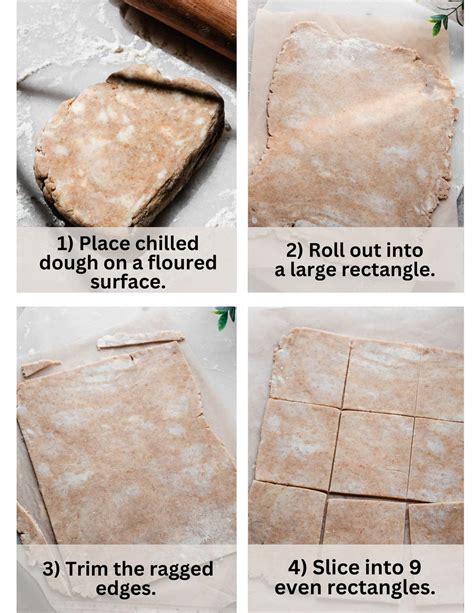 1) Place chilled dough on a floured surface.

2) Roll out into a large rectangle.

3) Trim the ragged edges.

4) Slice into 9 even rectangles.