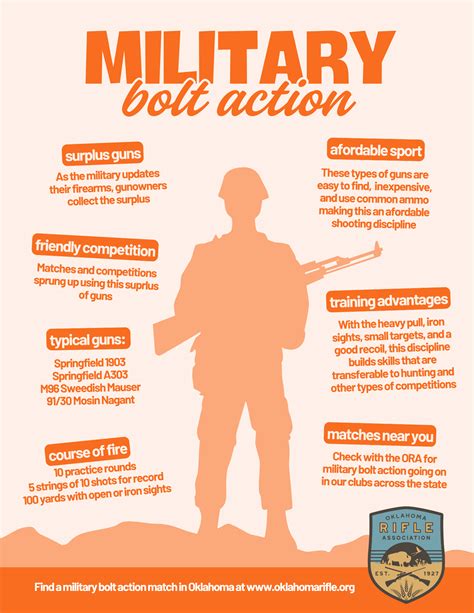 MILITARY
bolt action

surplus guns

As the military updates their firearms, gunowners collect the surplus

friendly competition

Matches and competitions sprung up using this suprlus of guns

typical guns:

Springfield 1903
Springfield A303
M96 Sweedish Mauser
91/30 Mosin Nagant

course of fire

10 practice rounds
5 strings of 10 shots for record
100 yards with open or iron sights

afordable sport

These types of guns are easy to find, inexpensive, and use common ammo making this an afordable shooting discipline

training advantages

With the heavy pull, iron sights, small targets, and a good recoil, this discipline builds skills that are transferable to hunting and other types of competitions

matches near you

Check with the ORA for military bolt action going on in our clubs across the state

OKLAHOMA
RIFLE
ASSOCIATION
EST. 1927

Find a military bolt action match in Oklahoma at www.oklahomarifle.org