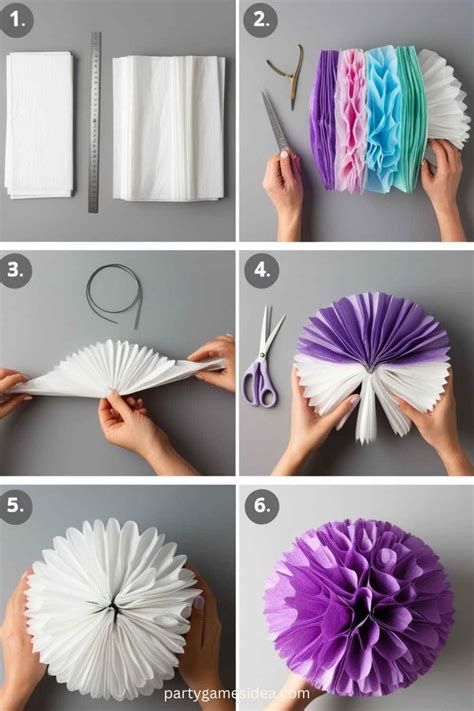 1.

2.

3.

4.

5.

6.

partygamesidea.com