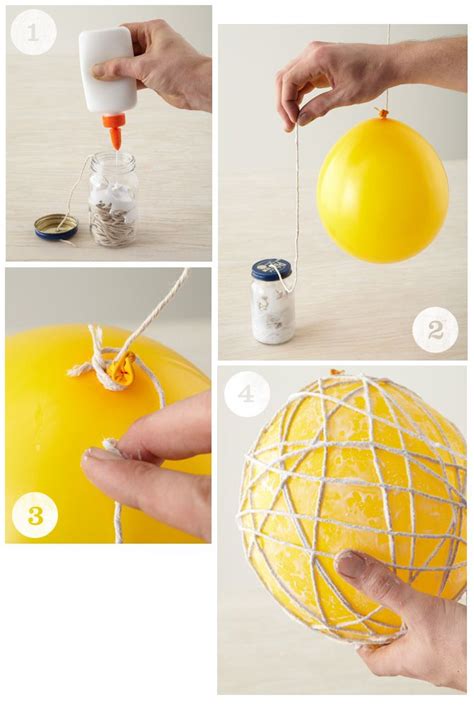 1

2

3

4