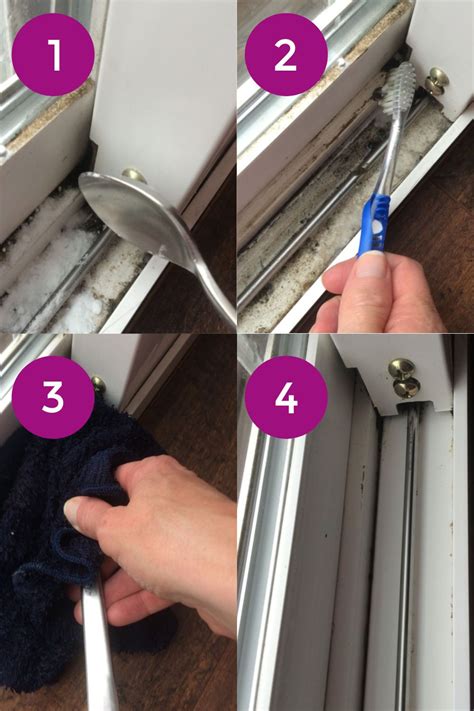 1

2

3

4