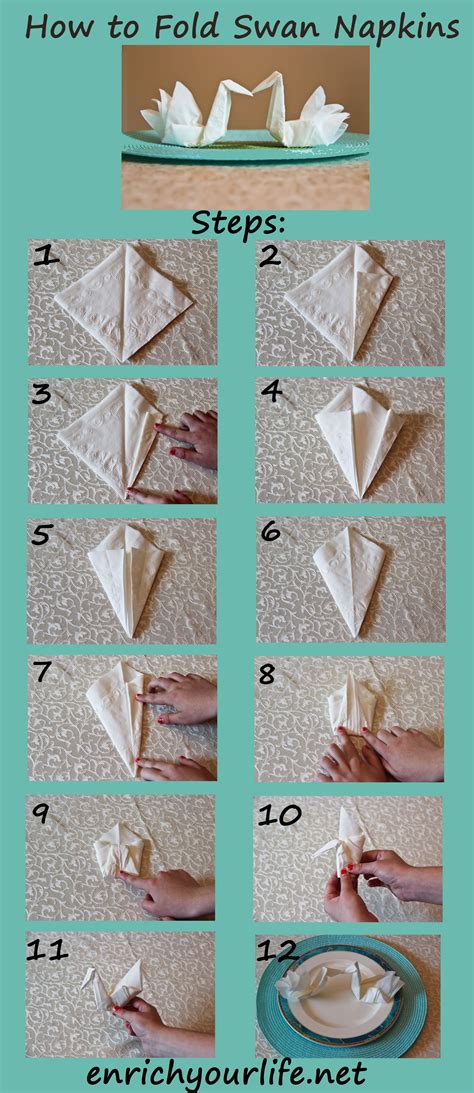 How to Fold Swan Napkins

Steps:

1

2

3

4

5

6

7

8

9

10

11

12

enrichyourlife.net