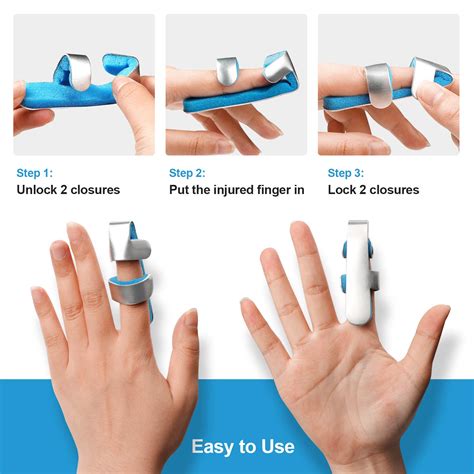 Step 1:
Unlock 2 closures

Step 2:
Put the injured finger in

Step 3:
Lock 2 closures

Easy to Use