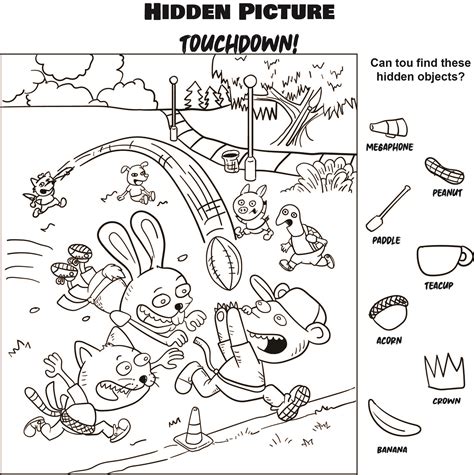 HIDDEN PICTURE

TOUCHDOWN!

Can tou find these hidden objects?

MEGAPHONE

PEANUT

PADDLE

TEACUP

ACORN

CROWN

BANANA