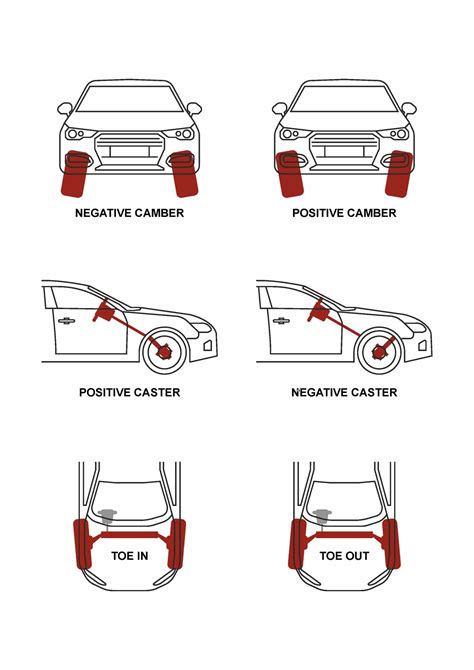 NEGATIVE CAMBER

POSITIVE CAMBER

POSITIVE CASTER

NEGATIVE CASTER

TOE IN

TOE OUT