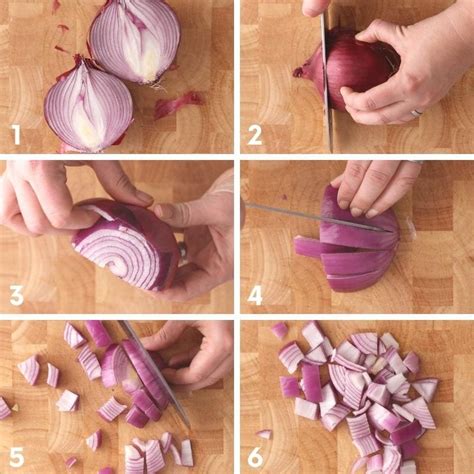 1
2
3
4
5
6