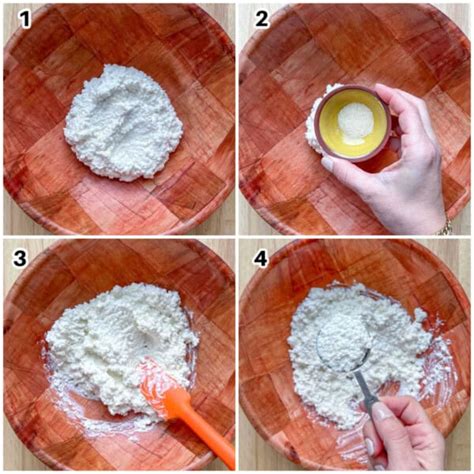 1
2
3
4