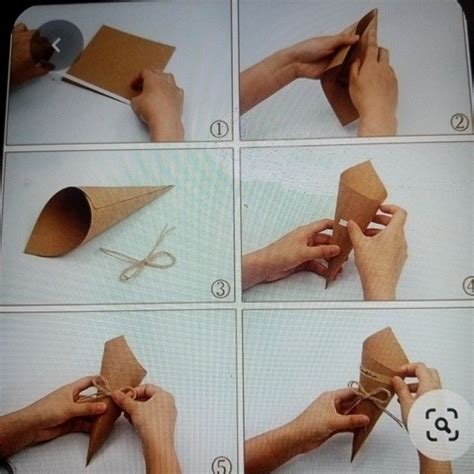 ①
②
③
④
⑤