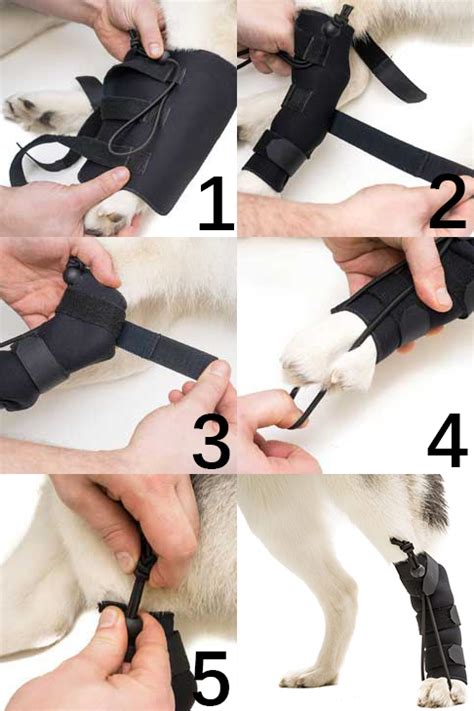 1
2
3
4
5