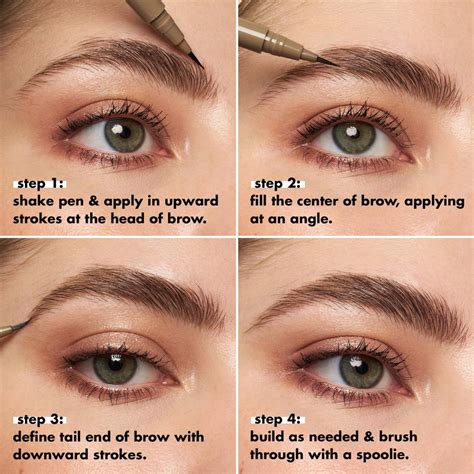 step 1:
shake pen & apply in upward strokes at the head of brow.

step 2:
fill the center of brow, applying at an angle.

step 3:
define tail end of brow with downward strokes.

step 4:
build as needed & brush through with a spoolie.