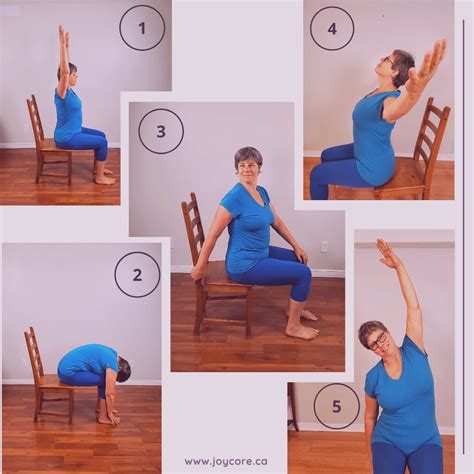 1

4

3

2

5

www.joycore.ca