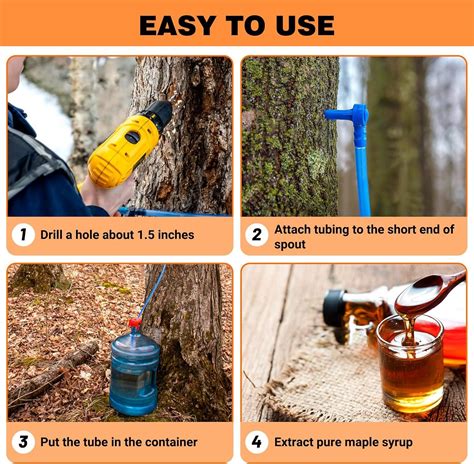 EASY TO USE

1 Drill a hole about 1.5 inches

2 Attach tubing to the short end of spout

3 Put the tube in the container

4 Extract pure maple syrup