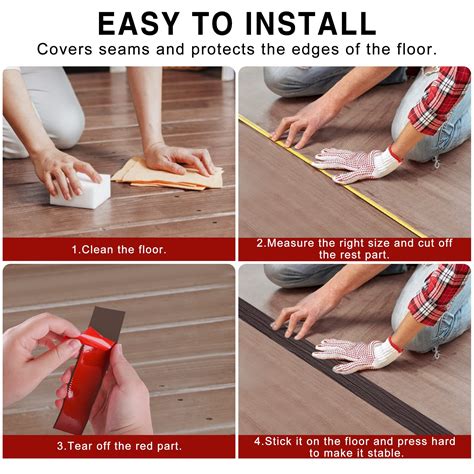 EASY TO INSTALL

Covers seams and protects the edges of the floor.

1.Clean the floor.

2.Measure the right size and cut off the rest part.

3.Tear off the red part.

4.Stick it on the floor and press hard to make it stable.