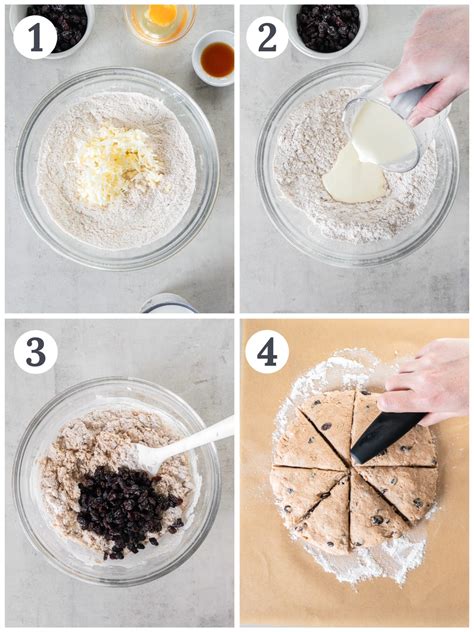 1

2

3

4