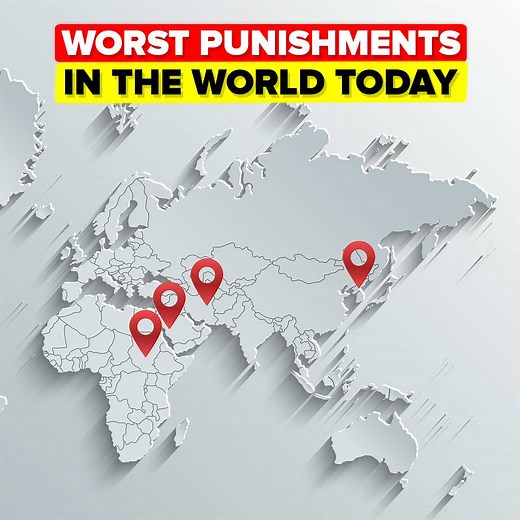 WORST PUNISHMENTS
IN THE WORLD TODAY