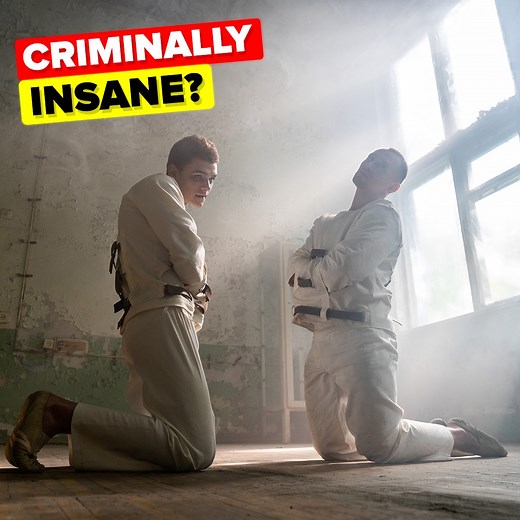 CRIMINALLY
INSANE?