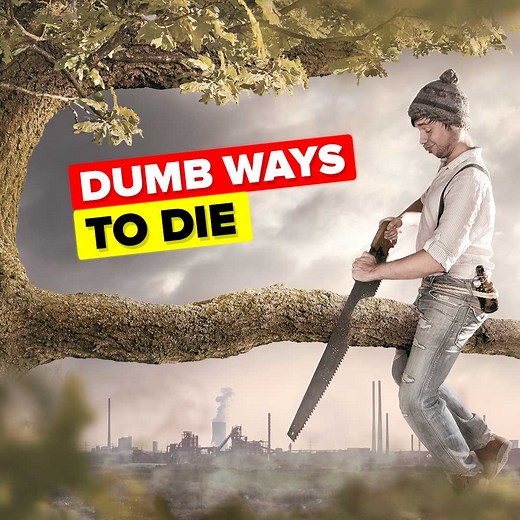 DUMB WAYS
TO DIE