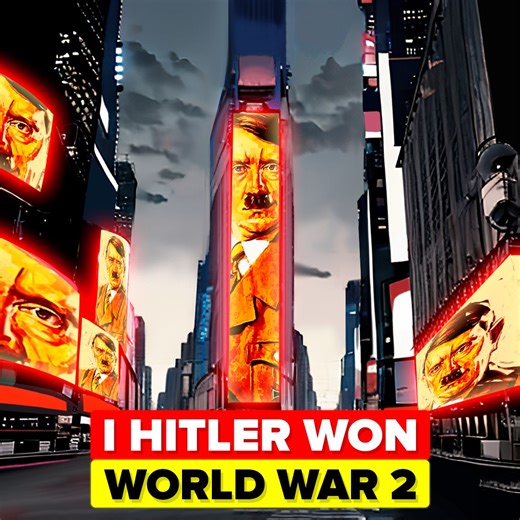 I HITLER WON
WORLD WAR 2