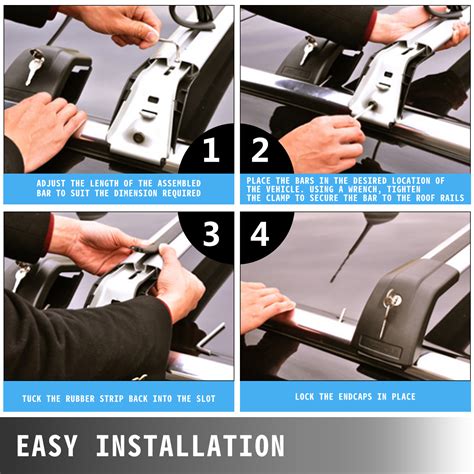 1

ADJUST THE LENGTH OF THE ASSEMBLED BAR TO SUIT THE DIMENSION REQUIRED

2

PLACE THE BARS IN THE DESIRED LOCATION OF THE VEHICLE. USING A WRENCH, TIGHTEN THE CLAMP TO SECURE THE BAR TO THE ROOF RAILS

3

TUCK THE RUBBER STRIP BACK INTO THE SLOT

4

LOCK THE ENDCAPS IN PLACE

EASY INSTALLATION