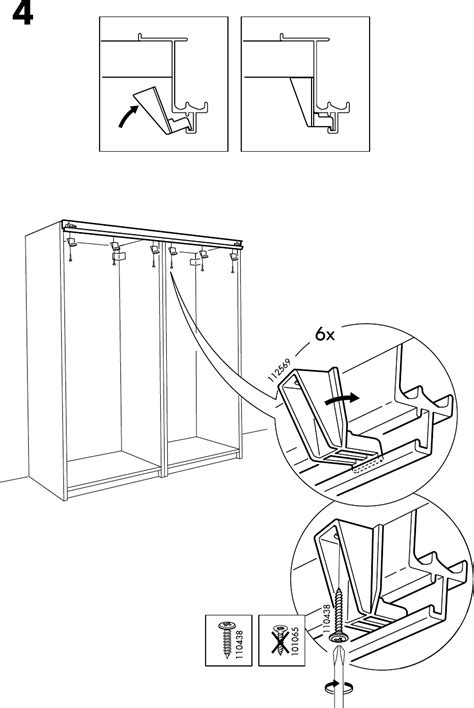 4

6x

112569

110438

110438

101065