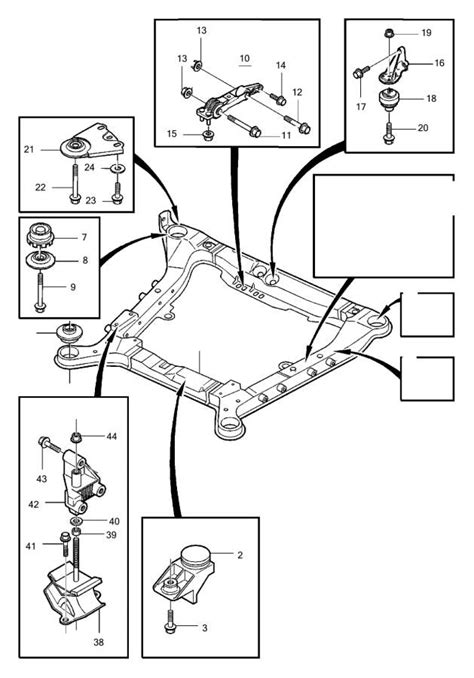 13
10
13
14
12
15
11
19
16
17
18
20
21
24
22
23
7
8
9
44
43
42
40
39
41
38
2
3