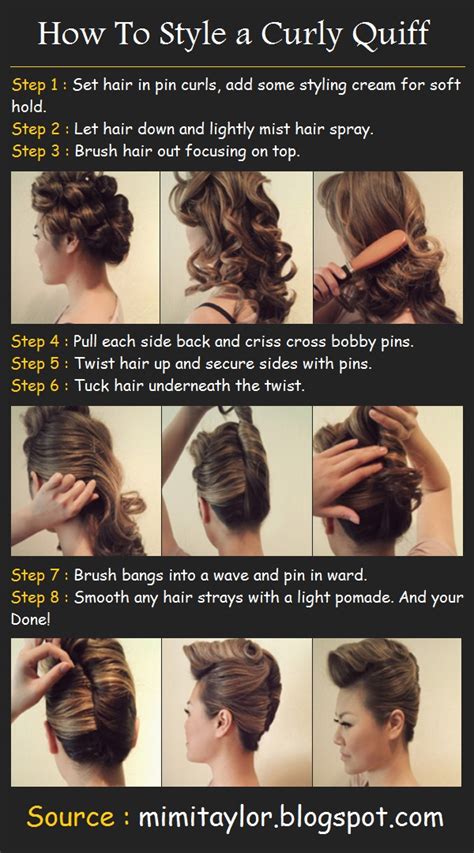 How To Style a Curly Quiff

Step 1 : Set hair in pin curls, add some styling cream for soft hold.
Step 2 : Let hair down and lightly mist hair spray.
Step 3 : Brush hair out focusing on top.

Step 4 : Pull each side back and criss cross bobby pins.
Step 5 : Twist hair up and secure sides with pins.
Step 6 : Tuck hair underneath the twist.

Step 7 : Brush bangs into a wave and pin in ward.
Step 8 : Smooth any hair strays with a light pomade. And your Done!

Source : mimitaylor.blogspot.com